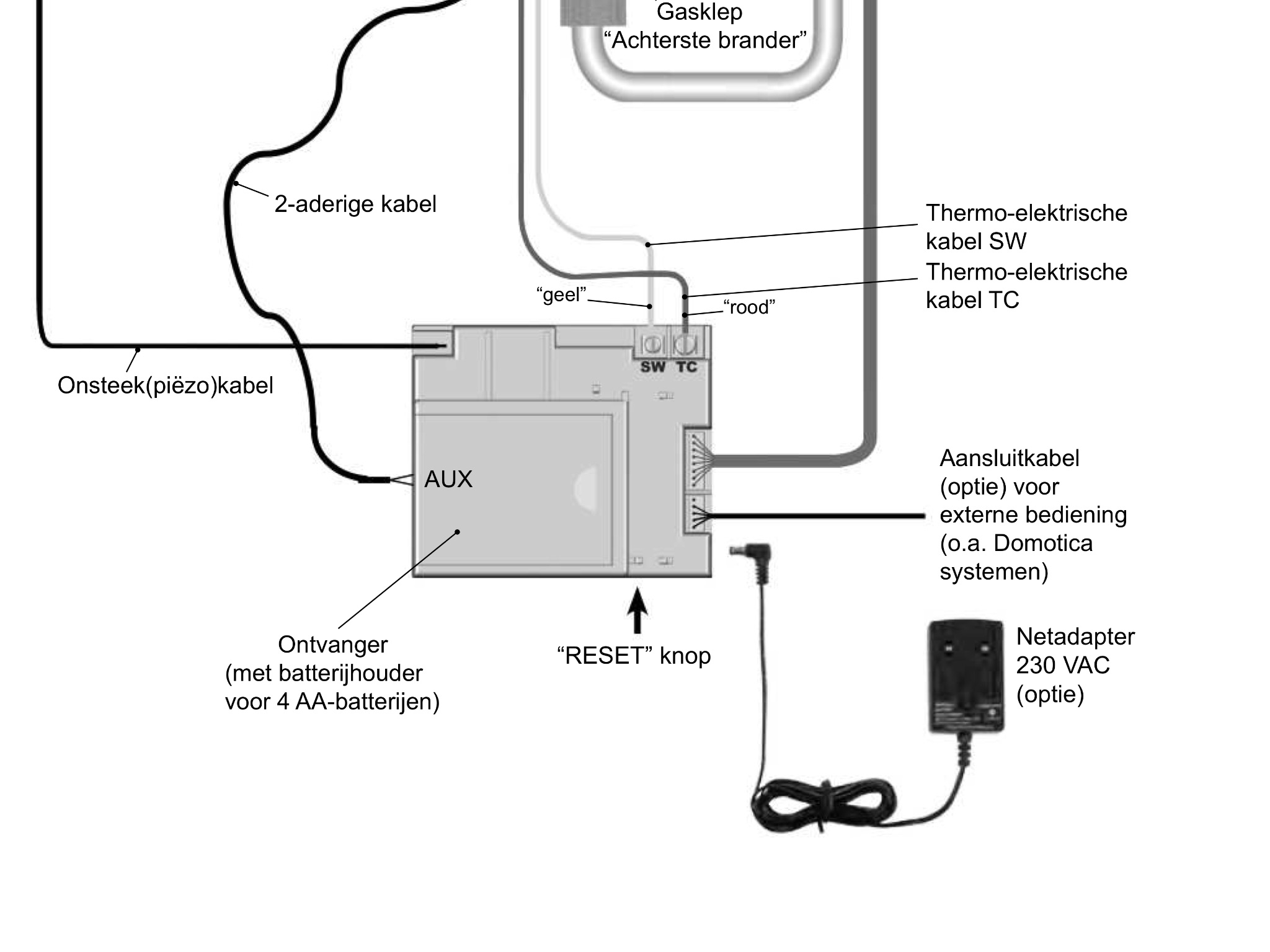 Gasklep
“Achterste brander”

2-aderige kabel

Thermo-elektrische kabel SW

Thermo-elektrische kabel TC

“geel”

“rood”

SW TC

Onsteek(piëzo)kabel

AUX

Aansluitkabel (optie) voor externe bediening (o.a. Domotica systemen)

Ontvanger
(met batterijhouder voor 4 AA-batterijen)

“RESET” knop

Netadapter 230 VAC (optie)